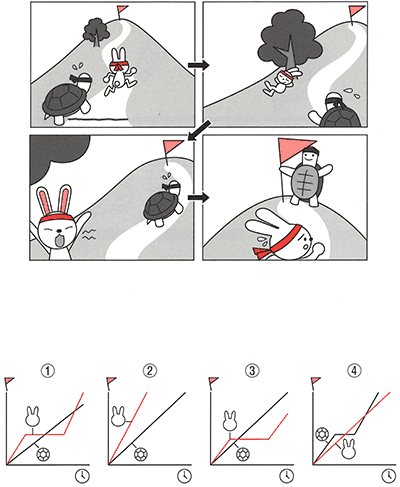 ①

②

③

④